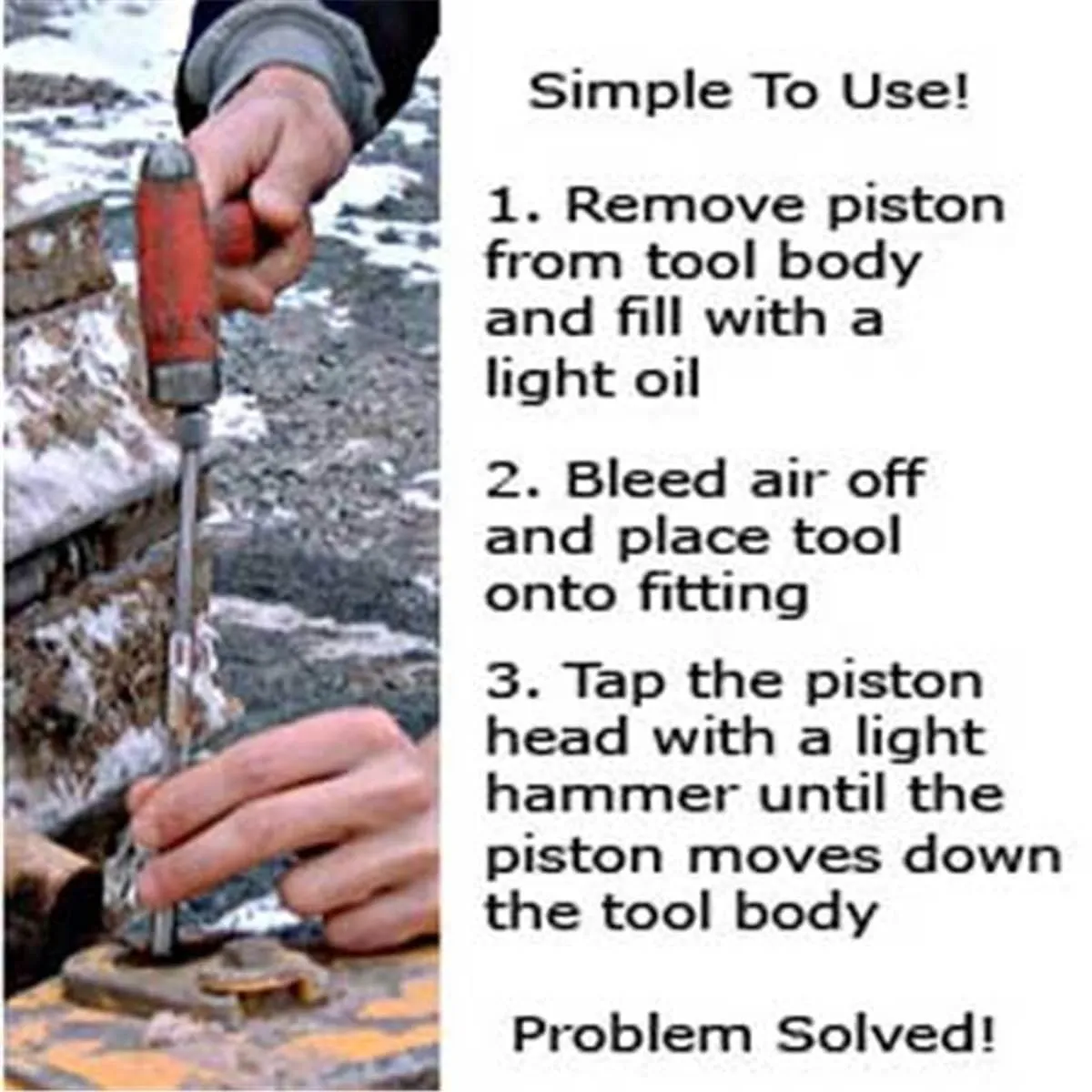 Simple To Use!

1. Remove piston from tool body and fill with a light oil

2. Bleed air off and place tool onto fitting

3. Tap the piston head with a light hammer until the piston moves down the tool body

Problem Solved!